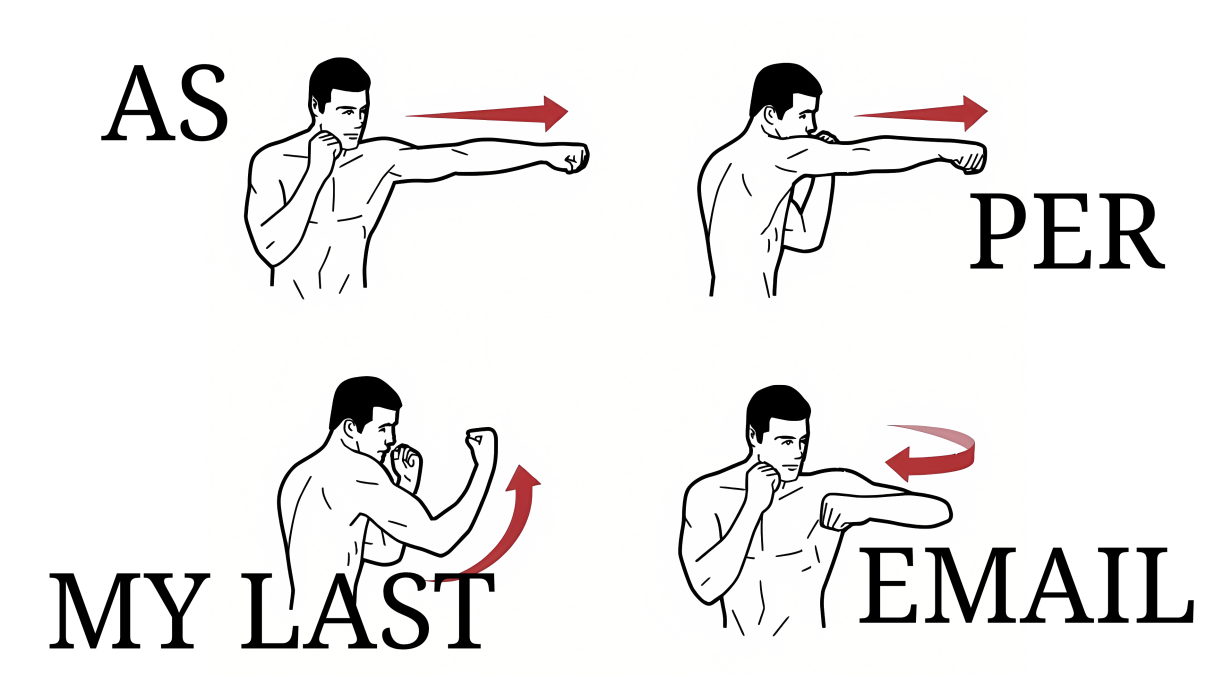 AS

PER

MY LAST

EMAIL